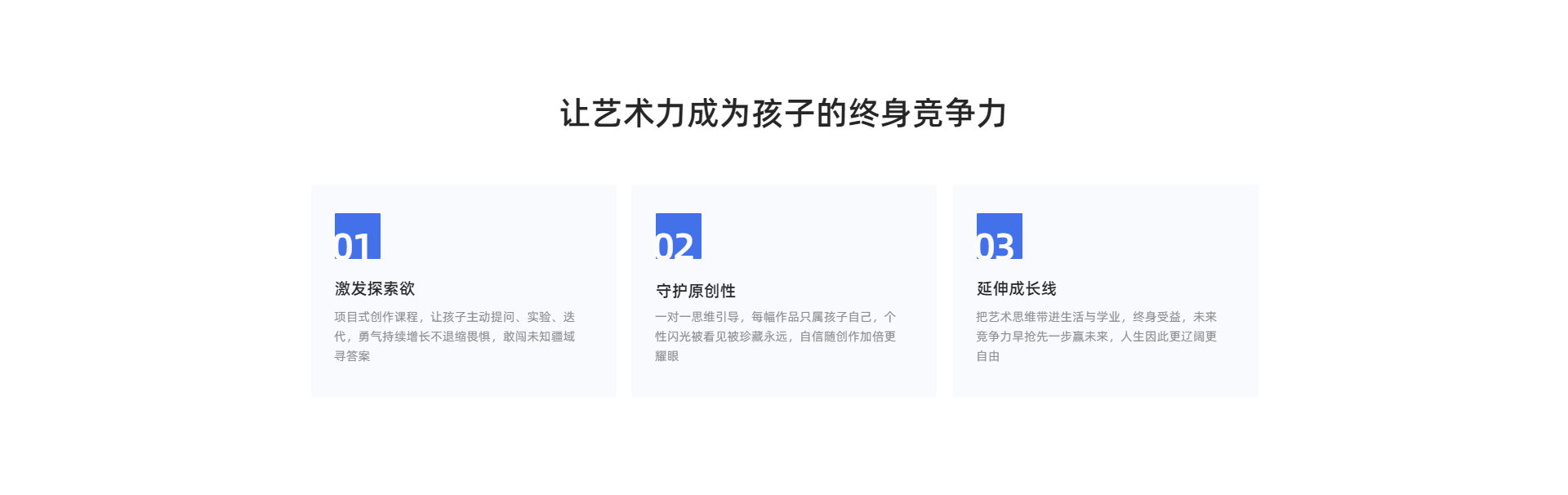 让艺术力成为孩子的终身竞争力

01

激发探索欲

项目式创作课程，让孩子主动提问、实验、迭代，勇气持续增长不退缩畏惧，敢闯未知疆域寻答案

02

守护原创性

一对一思维引导，每幅作品只属孩子自己，个性闪光被看见被珍藏永远，自信随创作加倍更耀眼

03

延伸成长线

把艺术思维带进生活与学业，终身受益，未来竞争力早抢先一步赢未来，人生因此更辽阔更自由